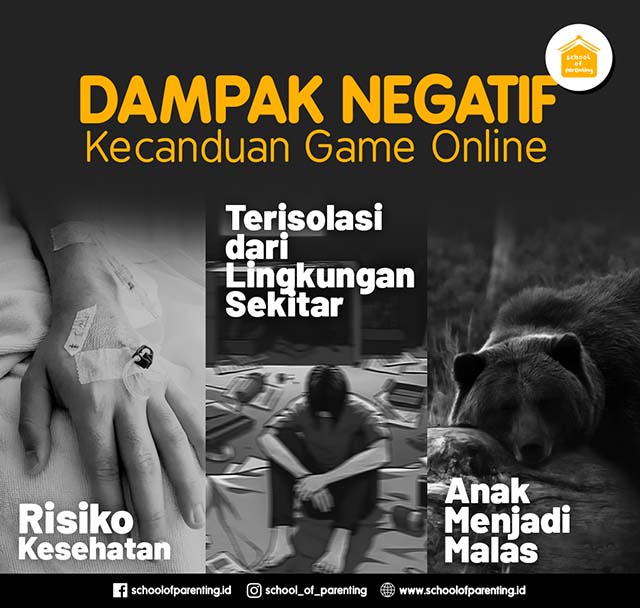 school of parenting

DAMPAK NEGATIF
Kecanduan Game Online

Risiko Kesehatan

Terisolasi dari Lingkungan Sekitar

Anak Menjadi Malas

schoolofparenting.id school_of_parenting www.schoolofparenting.id